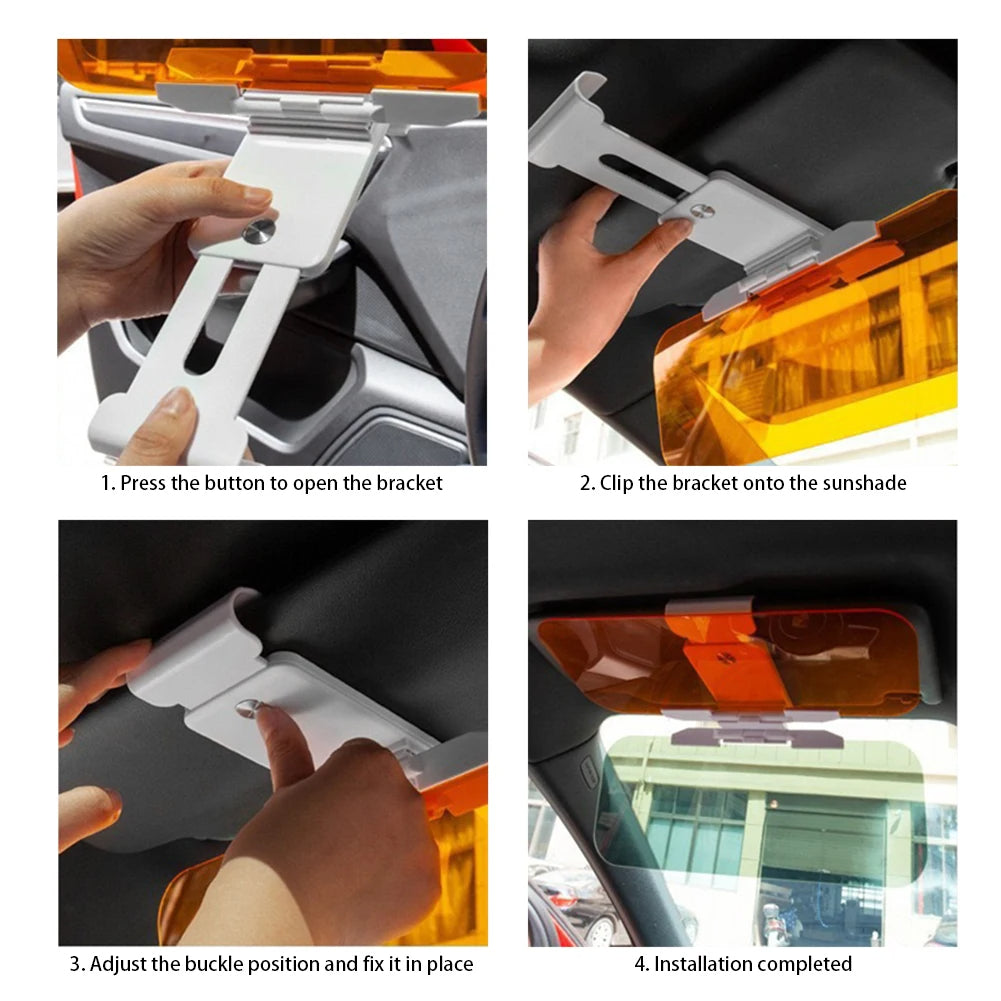 1. Press the button to open the bracket

2. Clip the bracket onto the sunshade

3. Adjust the buckle position and fix it in place

4. Installation completed